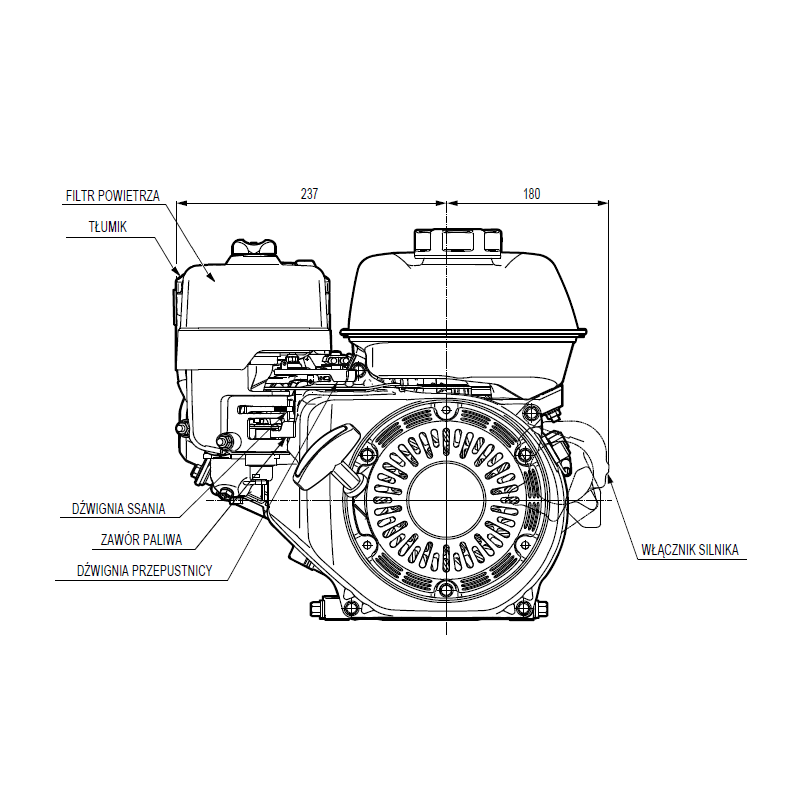 FILTR POWIETRZA
TŁUMIK
237
180
DŹWIGNIA SSANIA
ZAWÓR PALIWA
DŹWIGNIA PRZEPUSTNICY
WŁĄCZNIK SILNIKA