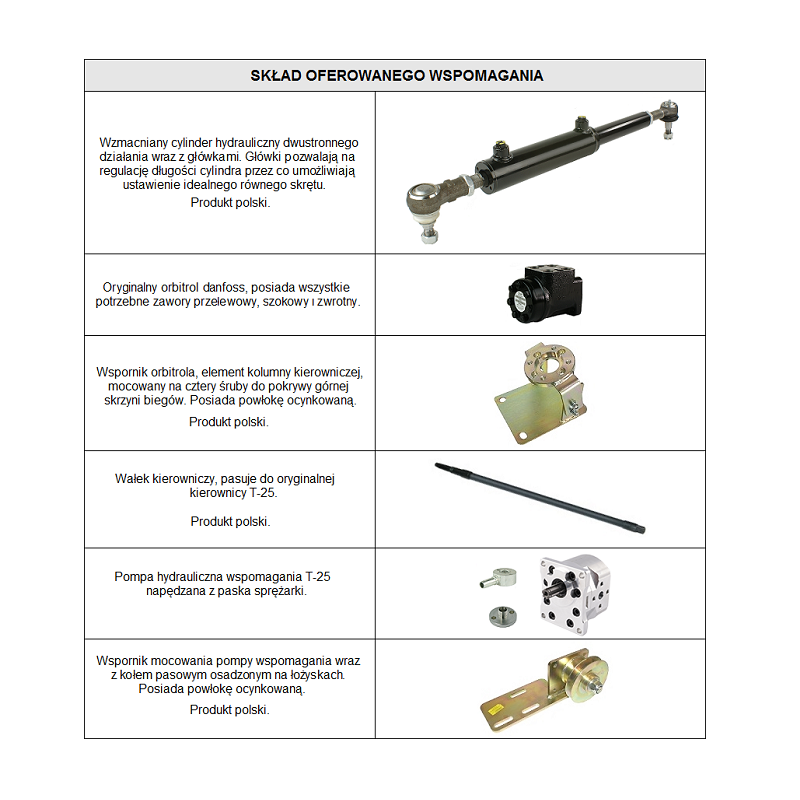 | SKŁAD OFEROWANEGO WSPOMAGANIA | |
|---|---|
| Wzmacniany cylinder hydrauliczny dwustronnego działania wraz z główkami. Główki pozwalają na regulację długości cylindra przez co umożliwiają ustawienie idealnego równego skrętu. Produkt polski. | |
| Oryginalny orbitrol danfoss, posiada wszystkie potrzebne zawory przelewowy, szokowy i zwrotny. | |
| Wspornik orbitrola, element kolumny kierowniczej, mocowany na cztery śruby do pokrywy górnej skrzyni biegów. Posiada powłokę ocynkowaną. Produkt polski. | |
| Wałek kierowniczy, pasuje do oryginalnej kierownicy T-25. Produkt polski. | |
| Pompa hydrauliczna wspomagania T-25 napędzana z paska sprężarki. | |
| Wspornik mocowania pompy wspomagania wraz z kołem pasowym osadzonym na łożyskach. Posiada powłokę ocynkowaną. Produkt polski. | |